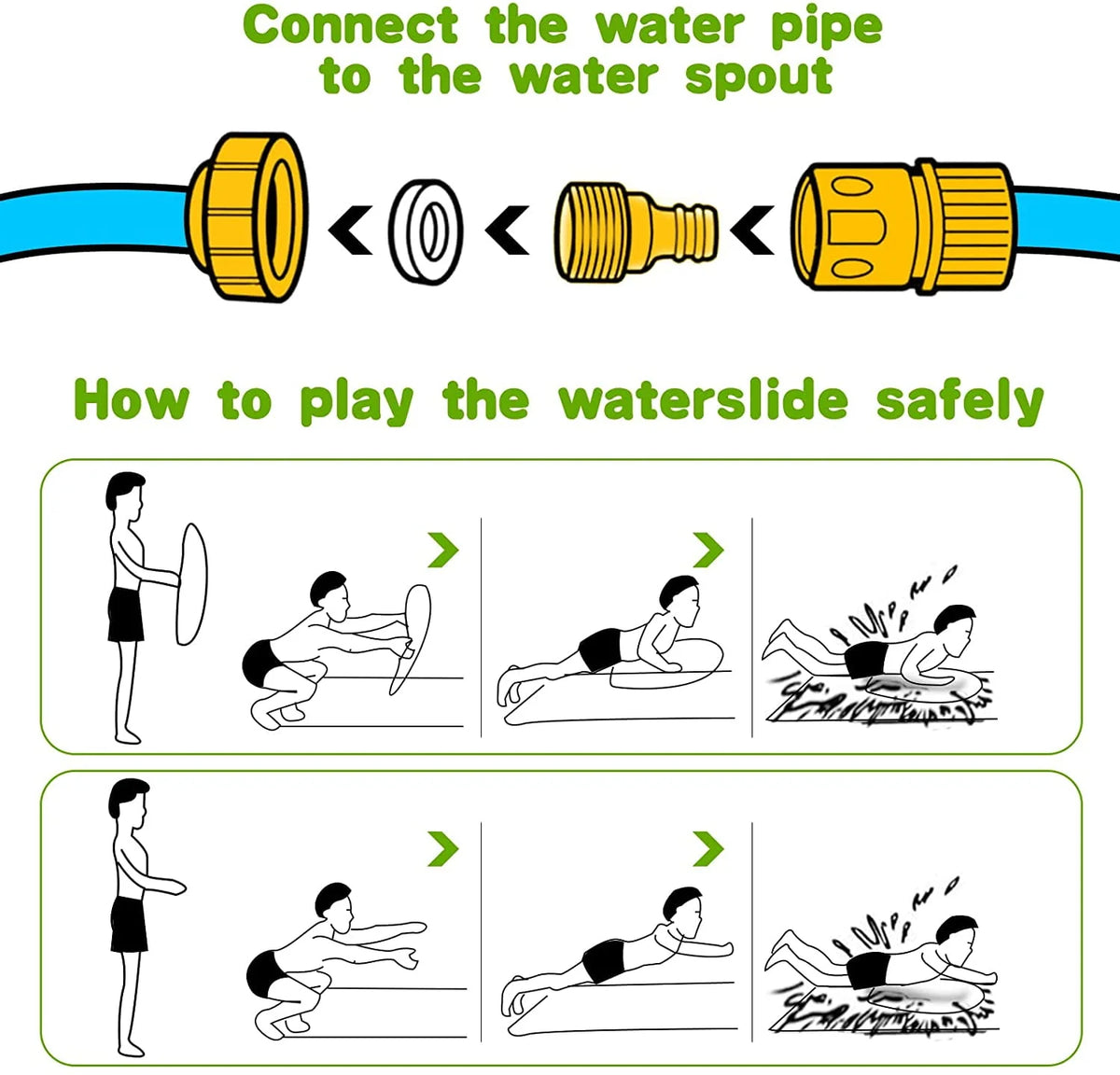 Connect the water pipe to the water spout

How to play the waterslide safely